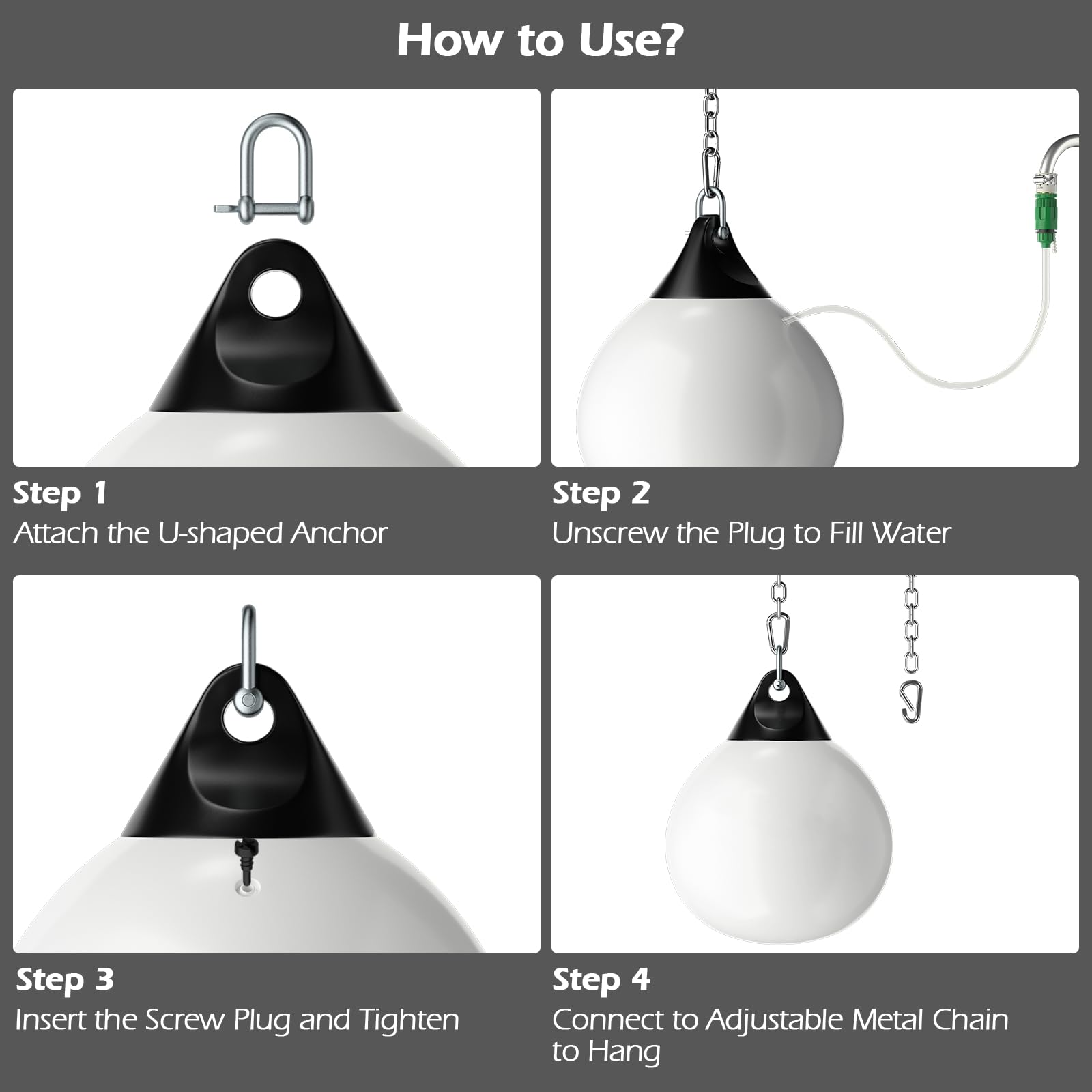 How to Use?

Step 1
Attach the U-shaped Anchor

Step 2
Unscrew the Plug to Fill Water

Step 3
Insert the Screw Plug and Tighten

Step 4
Connect to Adjustable Metal Chain to Hang