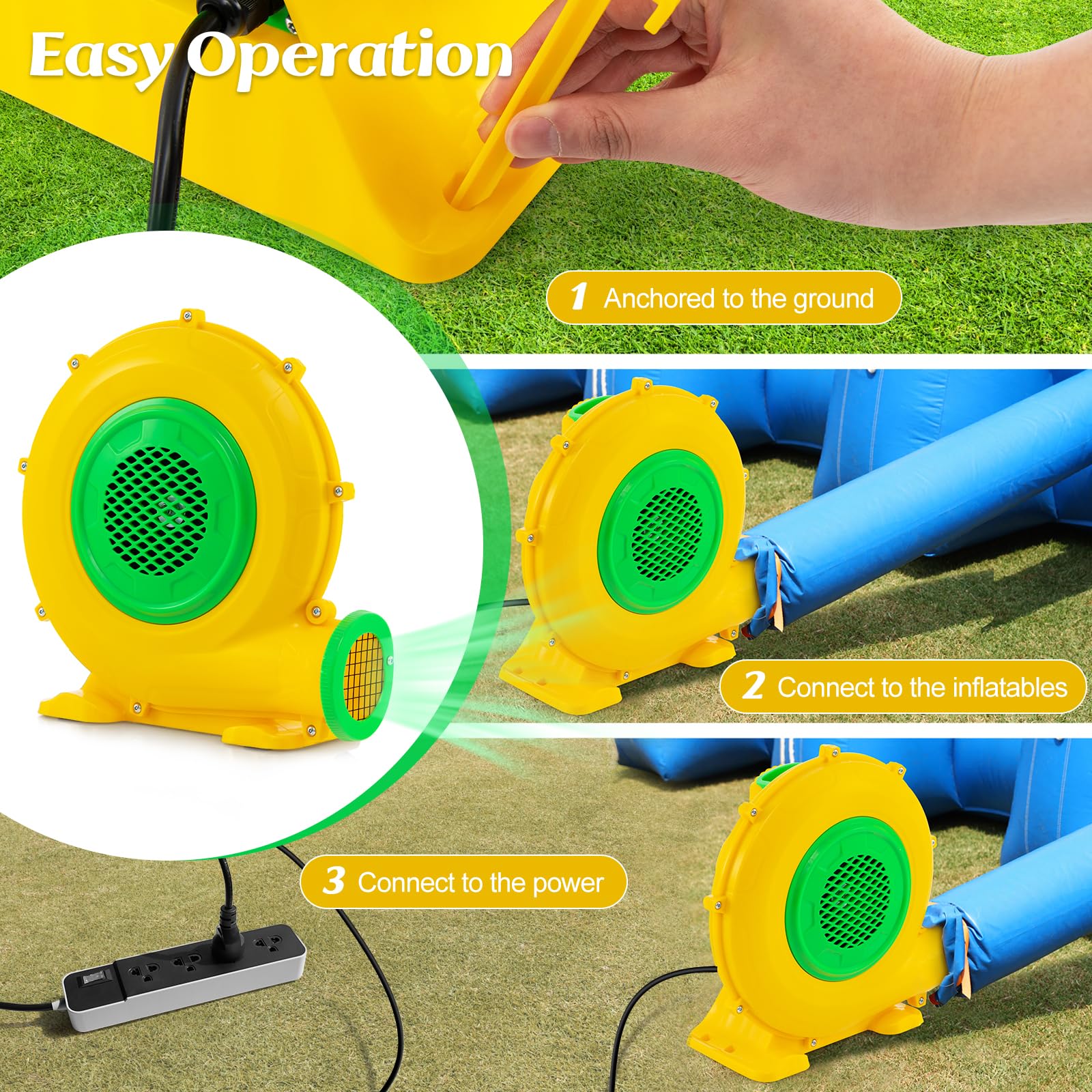 Easy Operation

1 Anchored to the ground

2 Connect to the inflatables

3 Connect to the power